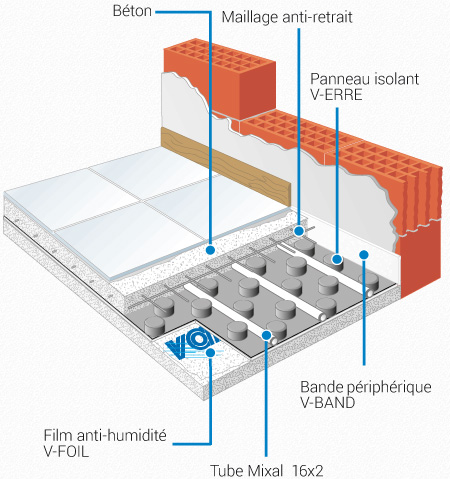 Béton

Maillage anti-retrait

Panneau isolant
V-ERRE

Bande périphérique
V-BAND

Film anti-humidité
V-FOIL

Tube Mixal 16x2